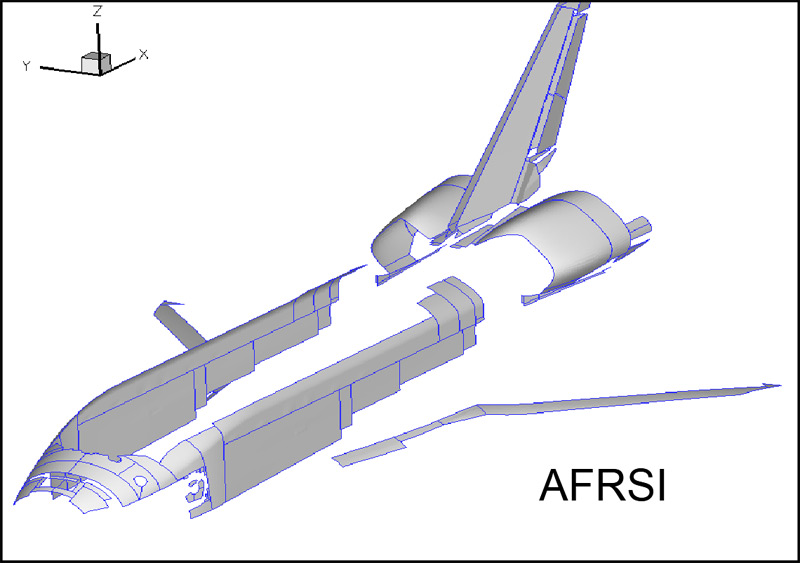 Z
Y
X

AFRSI